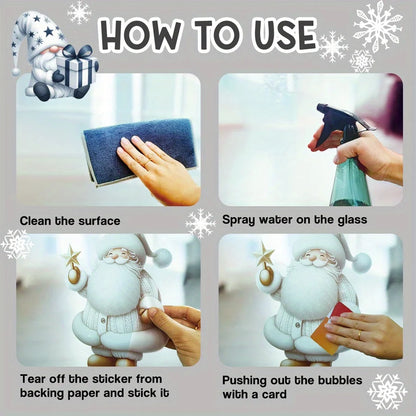 HOW TO USE

Clean the surface

Spray water on the glass

Tear off the sticker from backing paper and stick it

Pushing out the bubbles with a card